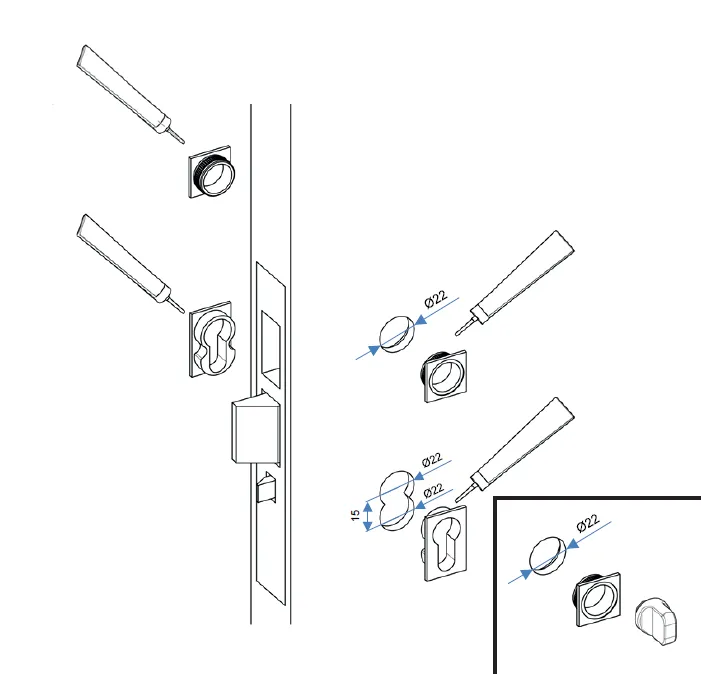 Ø22

Ø22
Ø22
15

Ø22